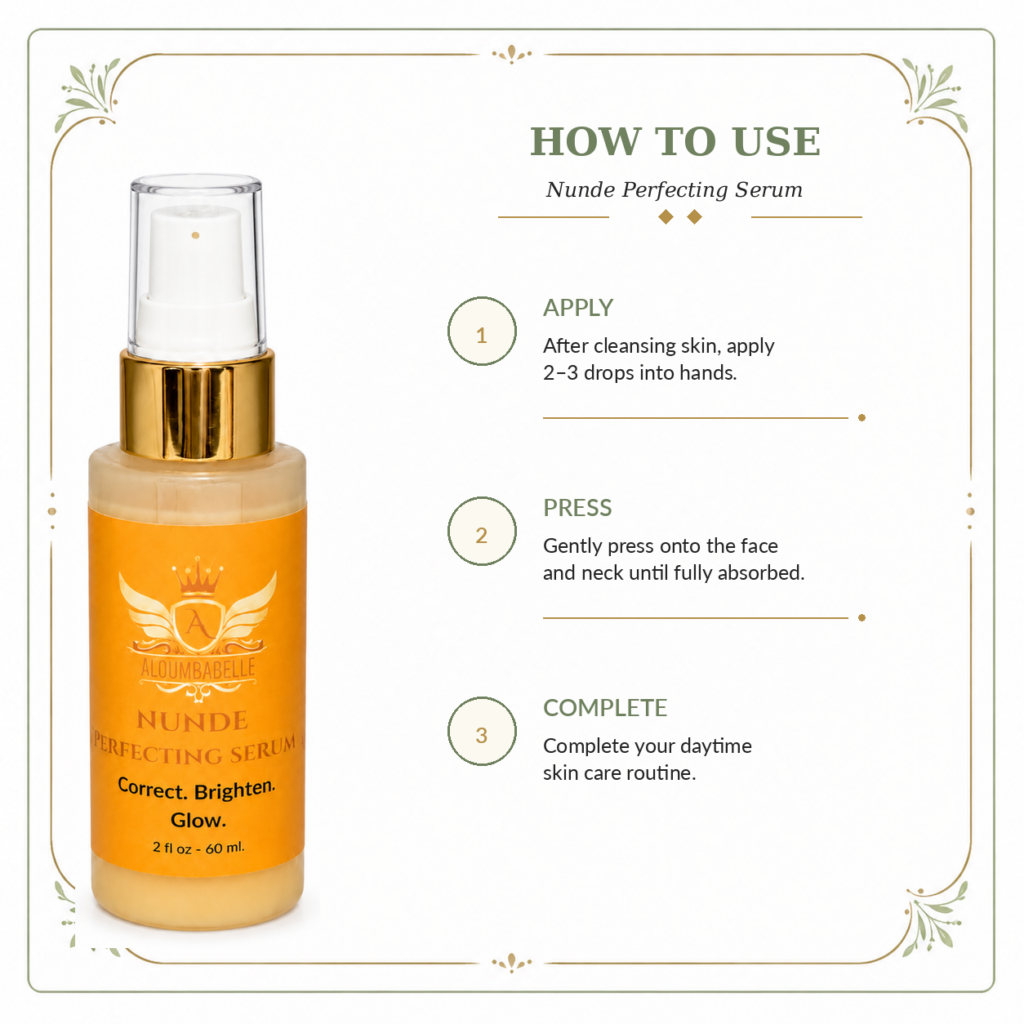 A
ALOUMBABELLE
NUNDE
PERFECTING SERUM
Correct. Brighten. Glow.
2 fl oz - 60 ml.

HOW TO USE
Nunde Perfecting Serum

1
APPLY
After cleansing skin, apply 2–3 drops into hands.

2
PRESS
Gently press onto the face and neck until fully absorbed.

3
COMPLETE
Complete your daytime skin care routine.